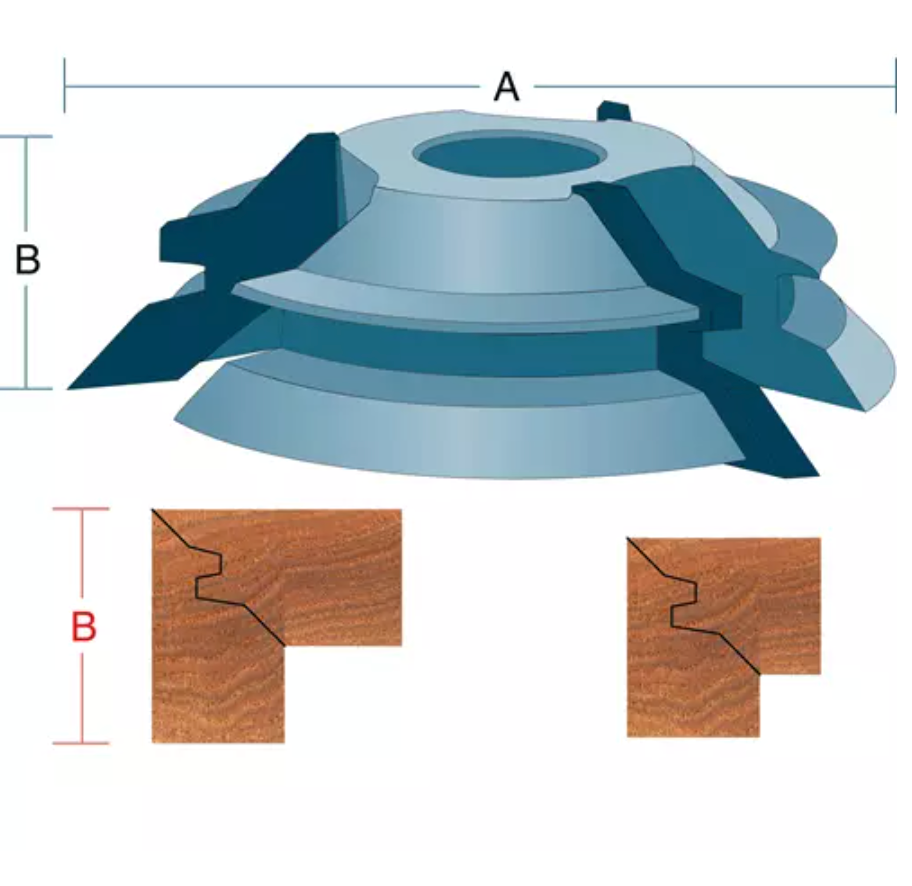 A
B
B