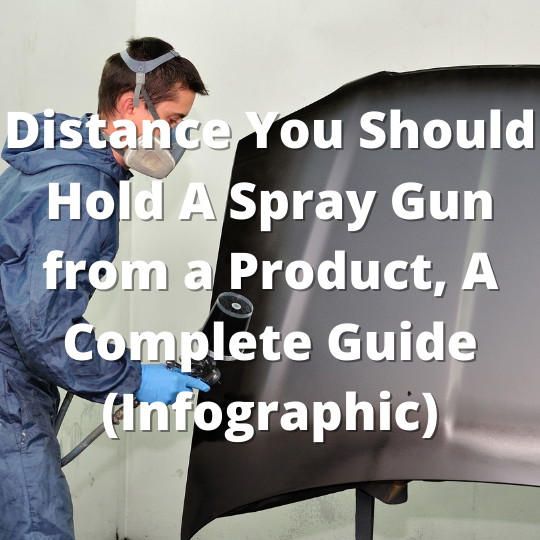 Distance You Should Hold A Spray Gun from a Product, A Complete Guide (Infographic)