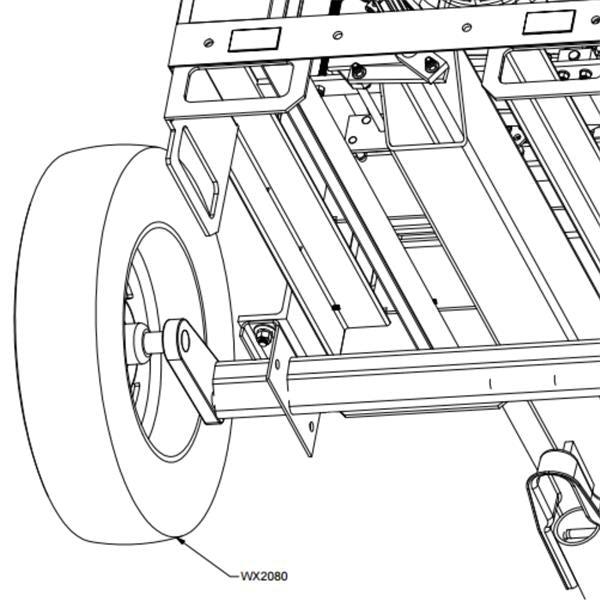 WX2080