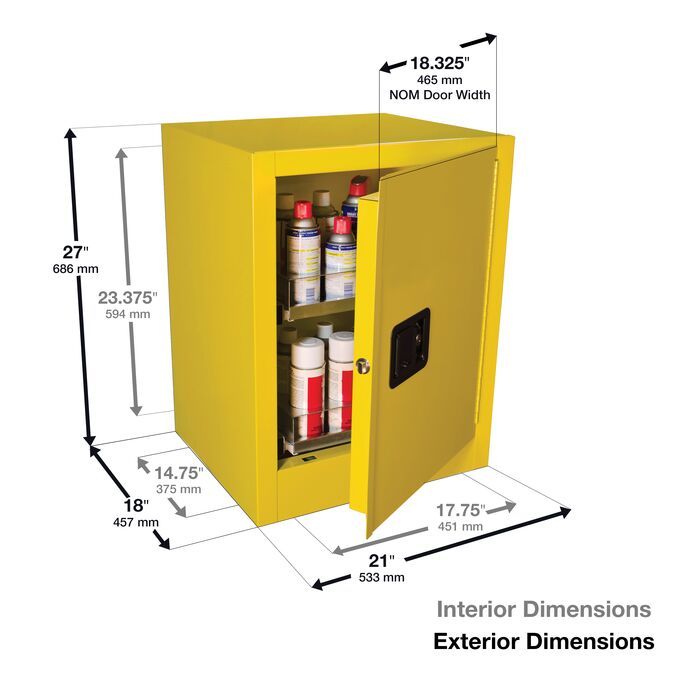 18.325"
465 mm
NOM Door Width

27"
686 mm

23.375"
594 mm

14.75"
375 mm

18"
457 mm

17.75"
451 mm

21"
533 mm

Interior Dimensions
Exterior Dimensions