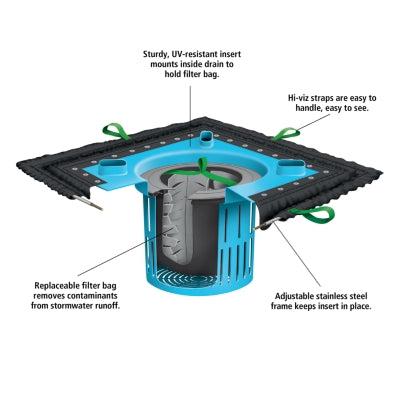 Sturdy, UV-resistant insert mounts inside drain to hold filter bag.

Hi-viz straps are easy to handle, easy to see.

Replaceable filter bag removes contaminants from stormwater runoff.

Adjustable stainless steel frame keeps insert in place.