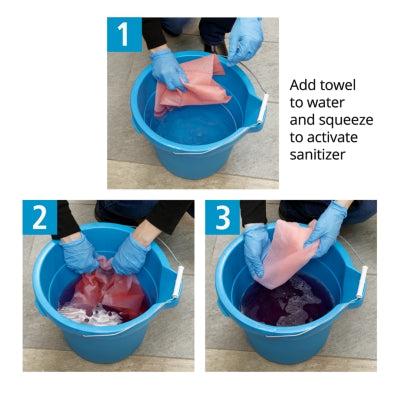 1

Add towel to water and squeeze to activate sanitizer

2

3