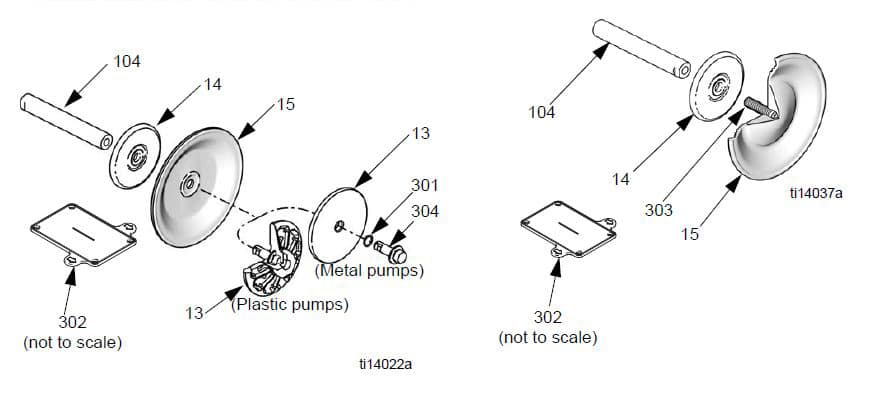 104
14
15
13
301
304
(Metal pumps)
13
(Plastic pumps)
302
(not to scale)
ti14022a

104
14
303
15
ti14037a
302
(not to scale)