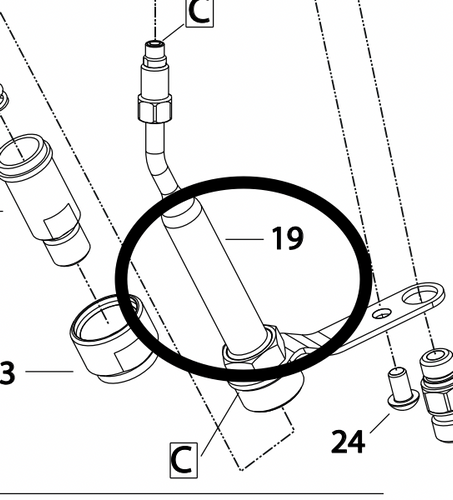 C
19
3
24
C