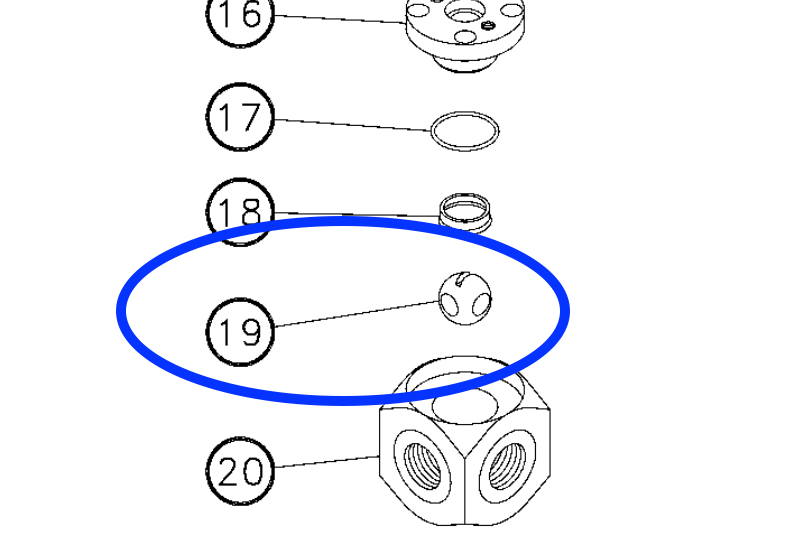 16
17
18
19
20