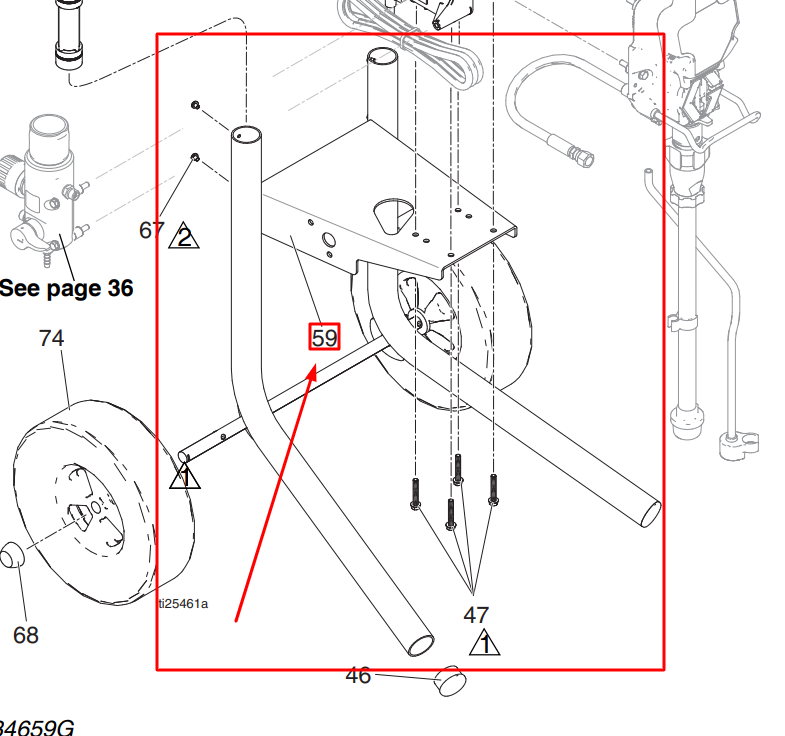 67 2

See page 36

74

59

1

ti25461a

68

47

1

46

34659G