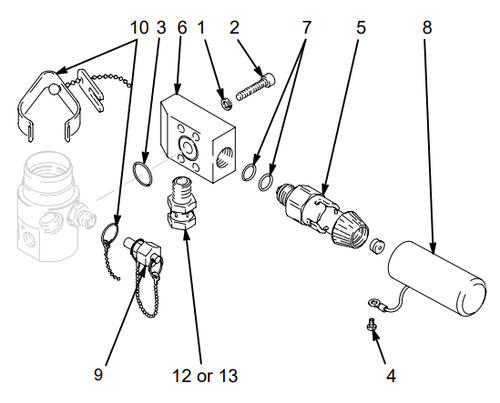 10 3 6 1 2 7 5 8

9 12 or 13 4