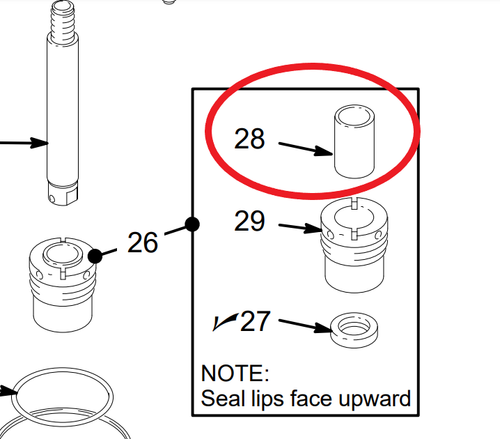 28

29

26

27

NOTE:
Seal lips face upward